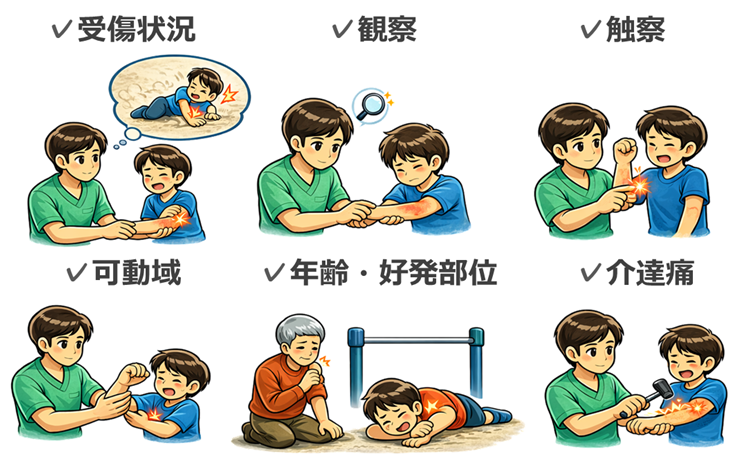 ✓受傷状況

✓観察

✓触察

✓可動域

✓年齢・好発部位

✓介達痛